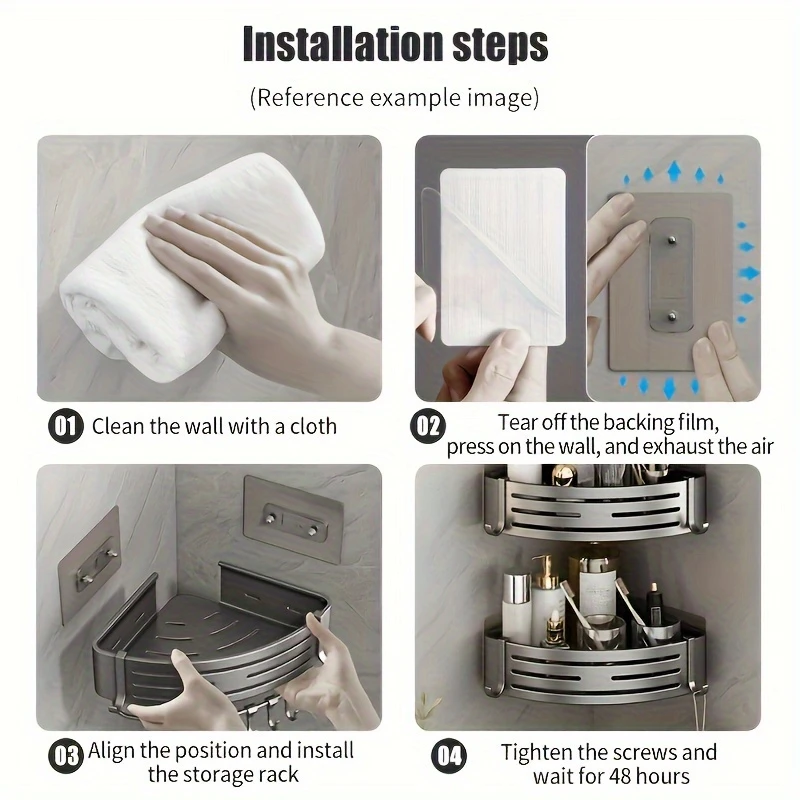 Installation steps

(Reference example image)

01 Clean the wall with a cloth

02 Tear off the backing film, press on the wall, and exhaust the air

03 Align the position and install the storage rack

04 Tighten the screws and wait for 48 hours