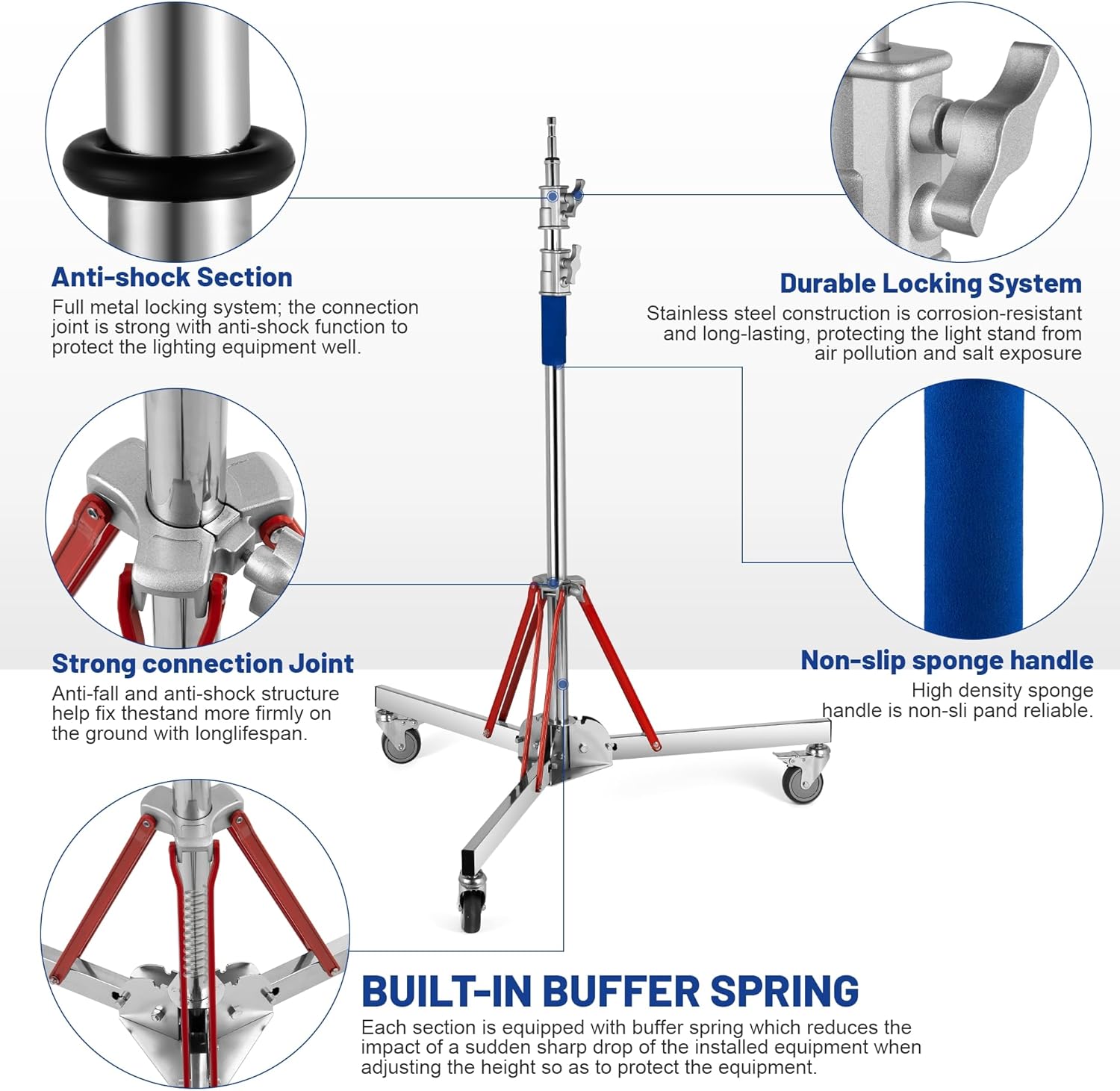 Anti-shock Section
Full metal locking system; the connection joint is strong with anti-shock function to protect the lighting equipment well.

Durable Locking System
Stainless steel construction is corrosion-resistant and long-lasting, protecting the light stand from air pollution and salt exposure

Strong connection Joint
Anti-fall and anti-shock structure help fix thestand more firmly on the ground with longlifespan.

Non-slip sponge handle
High density sponge handle is non-sli pand reliable.

BUILT-IN BUFFER SPRING
Each section is equipped with buffer spring which reduces the impact of a sudden sharp drop of the installed equipment when adjusting the height so as to protect the equipment.