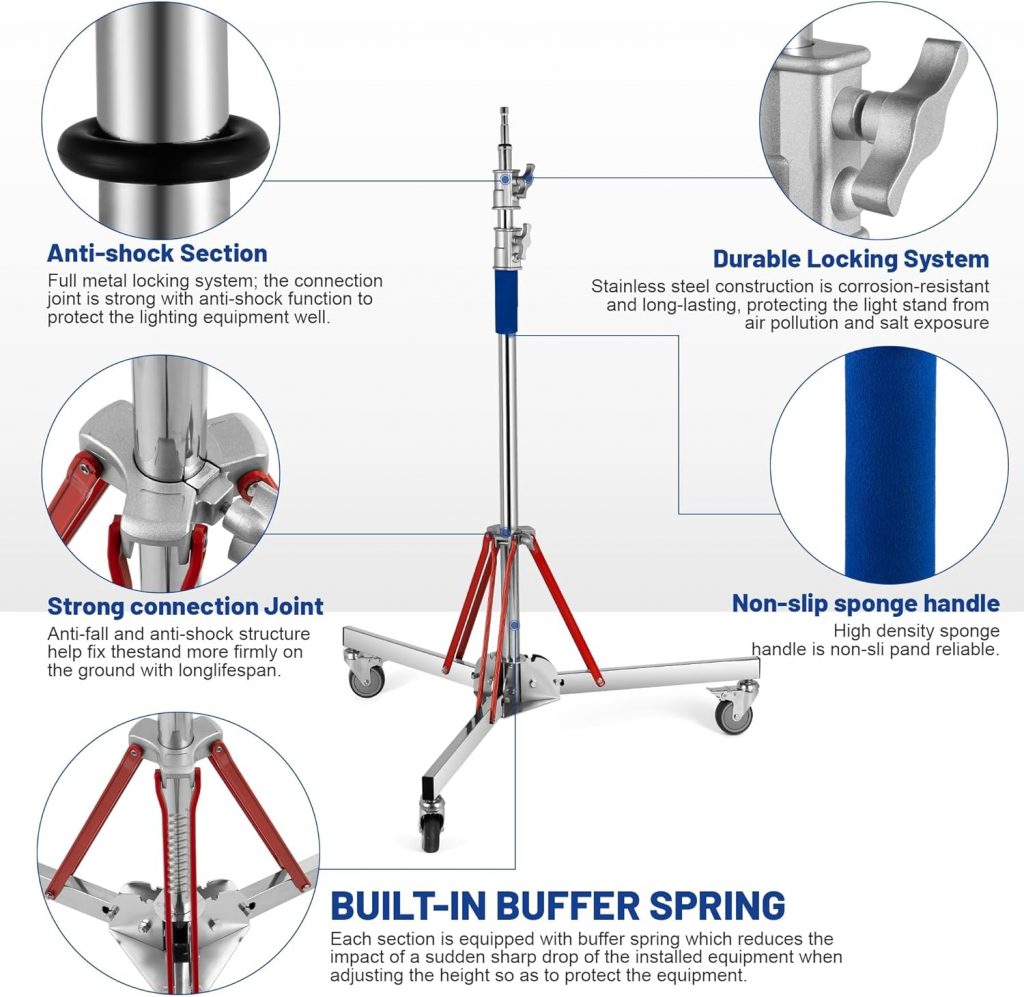 Anti-shock Section
Full metal locking system; the connection joint is strong with anti-shock function to protect the lighting equipment well.

Durable Locking System
Stainless steel construction is corrosion-resistant and long-lasting, protecting the light stand from air pollution and salt exposure

Strong connection Joint
Anti-fall and anti-shock structure help fix thestand more firmly on the ground with longlifespan.

Non-slip sponge handle
High density sponge handle is non-sli pand reliable.

BUILT-IN BUFFER SPRING
Each section is equipped with buffer spring which reduces the impact of a sudden sharp drop of the installed equipment when adjusting the height so as to protect the equipment.